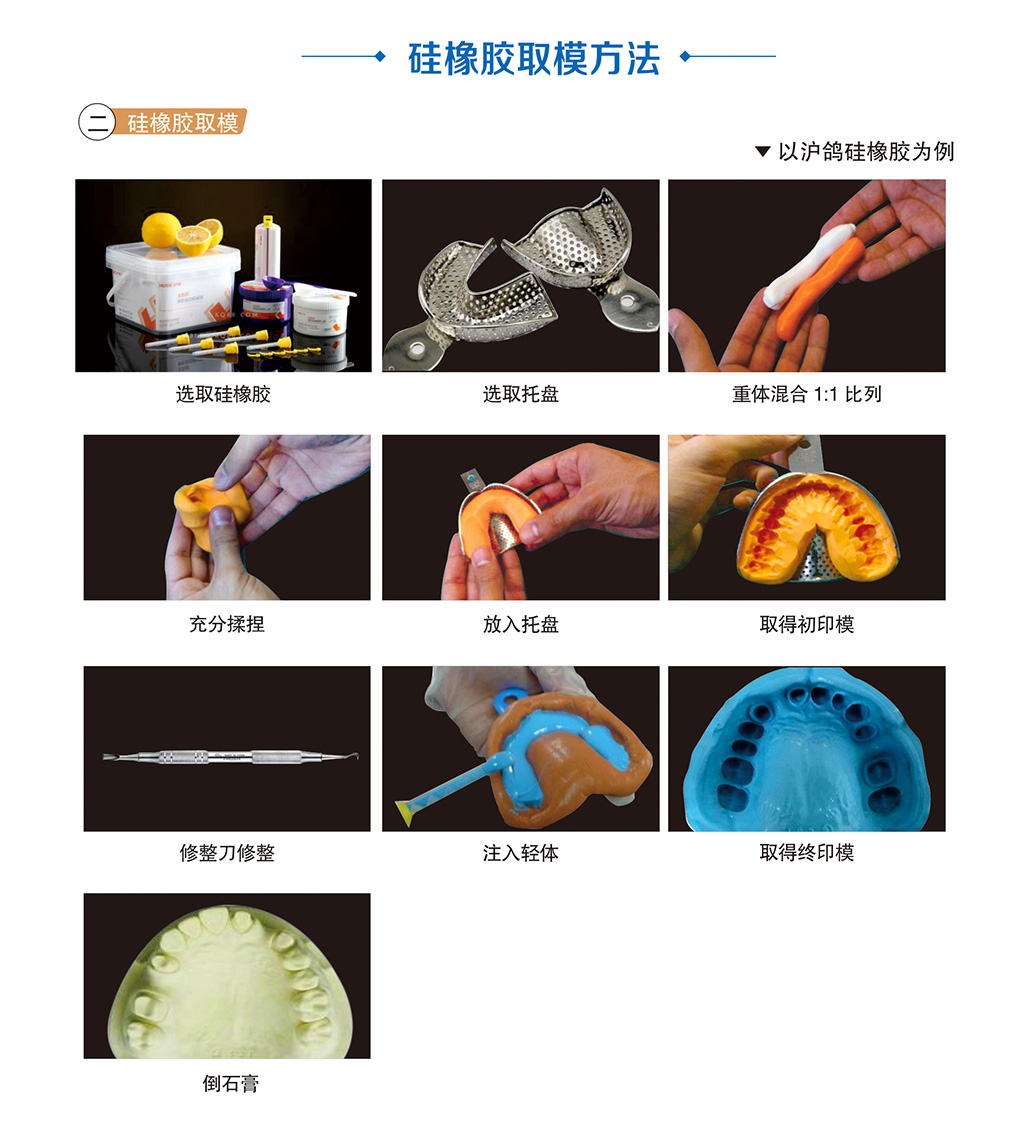 硅橡胶取模方法

二 硅橡胶取模

▼ 以沪鸽硅橡胶为例

选取硅橡胶

选取托盘

重体混合 1:1 比列

充分揉捏

放入托盘

取得初印模

修整刀修整

注入轻体

取得终印模

倒石膏