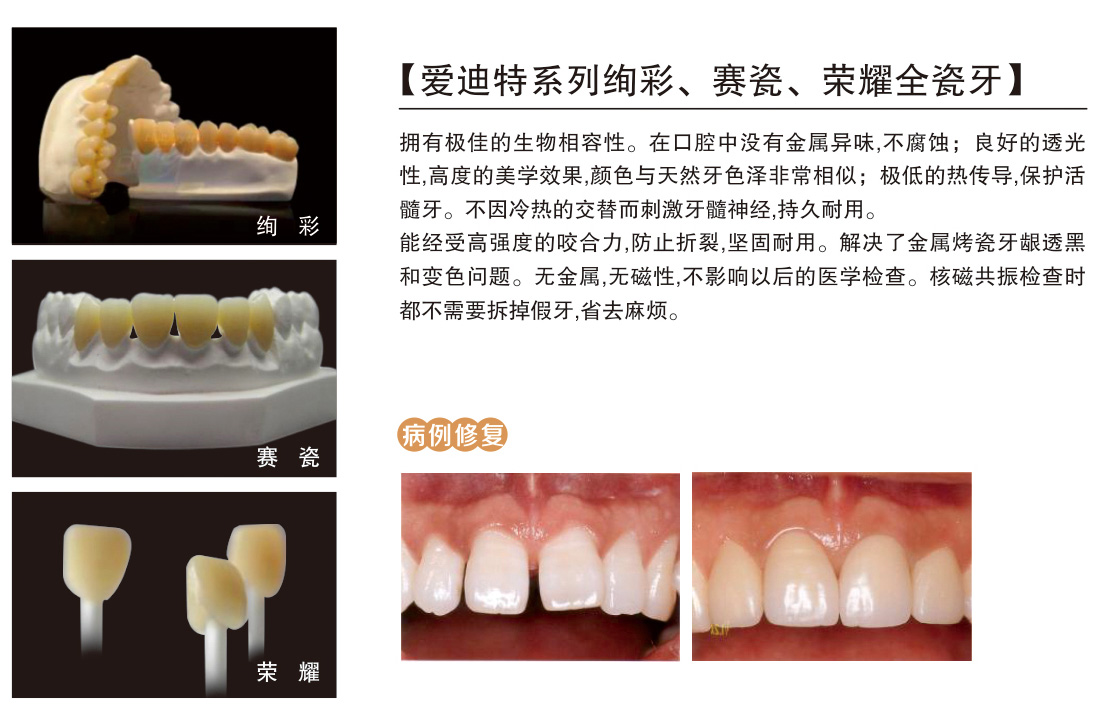 绚 彩

赛 瓷

荣 耀

【爱迪特系列绚彩、赛瓷、荣耀全瓷牙】

拥有极佳的生物相容性。在口腔中没有金属异味,不腐蚀；良好的透光性,高度的美学效果,颜色与天然牙色泽非常相似；极低的热传导,保护活髓牙。不因冷热的交替而刺激牙髓神经,持久耐用。
能经受高强度的咬合力,防止折裂,坚固耐用。解决了金属烤瓷牙龈透黑和变色问题。无金属,无磁性,不影响以后的医学检查。核磁共振检查时都不需要拆掉假牙,省去麻烦。

病例修复